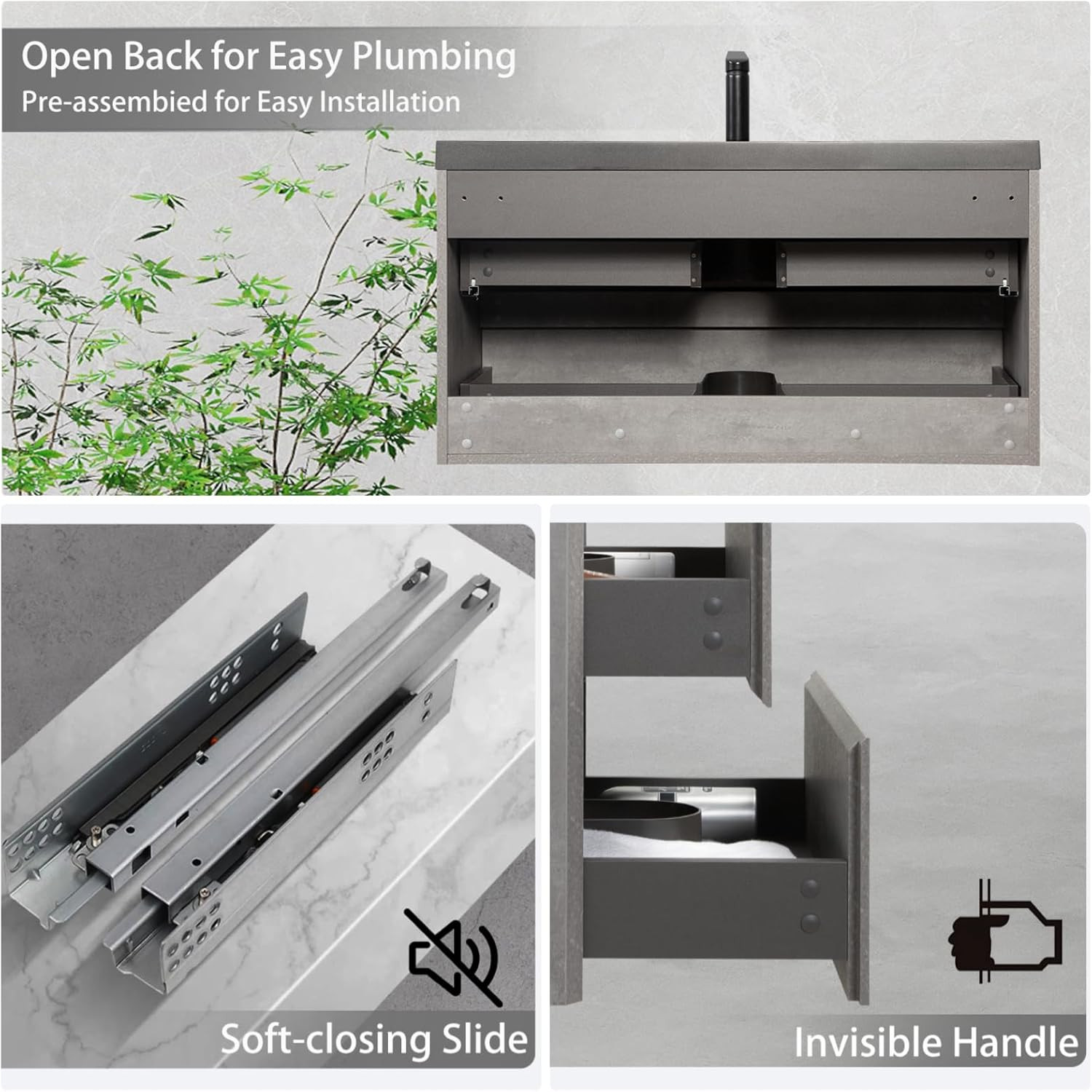 Open Back for Easy Plumbing
Pre-assembied for Easy Installation

Soft-closing Slide

Invisible Handle