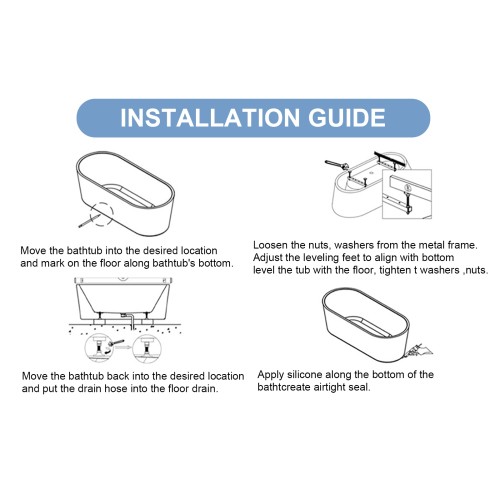 INSTALLATION GUIDE

Move the bathtub into the desired location and mark on the floor along bathtub's bottom.

Loosen the nuts, washers from the metal frame. Adjust the leveling feet to align with bottom level the tub with the floor, tighten t washers ,nuts.

Move the bathtub back into the desired location and put the drain hose into the floor drain.

Apply silicone along the bottom of the bathtcreate airtight seal.